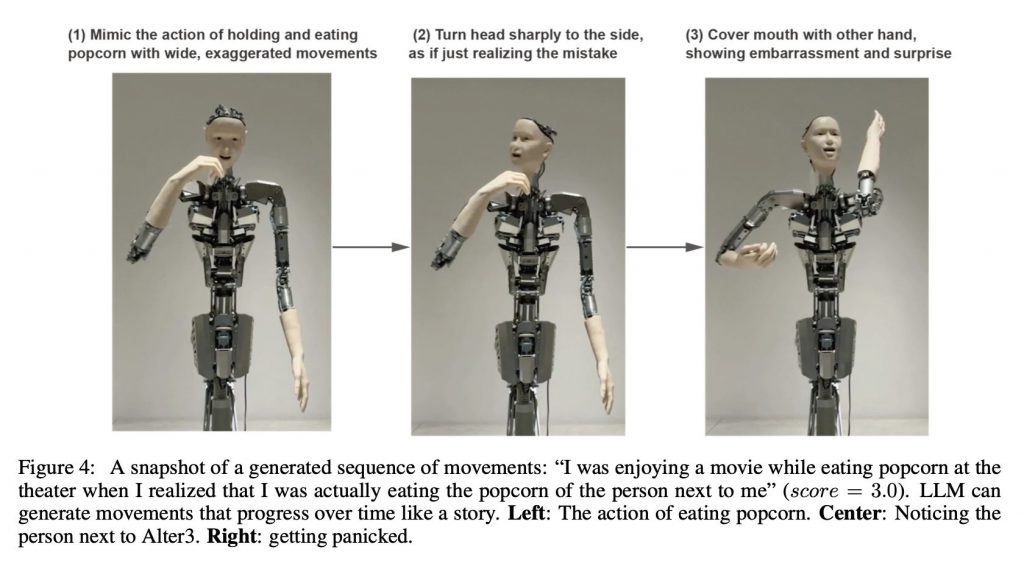 (1) Mimic the action of holding and eating popcorn with wide, exaggerated movements

(2) Turn head sharply to the side, as if just realizing the mistake

(3) Cover mouth with other hand, showing embarrassment and surprise

Figure 4: A snapshot of a generated sequence of movements: "I was enjoying a movie while eating popcorn at the theater when I realized that I was actually eating the popcorn of the person next to me" ($score = 3.0$). LLM can generate movements that progress over time like a story. **Left**: The action of eating popcorn. **Center**: Noticing the person next to Alter3. **Right**: getting panicked.